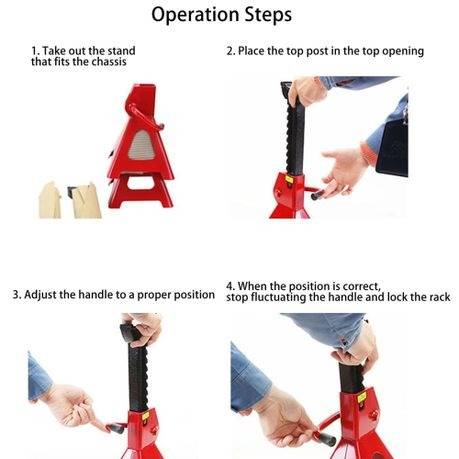 Operation Steps

1. Take out the stand that fits the chassis

2. Place the top post in the top opening

3. Adjust the handle to a proper position

4. When the position is correct, stop fluctuating the handle and lock the rack