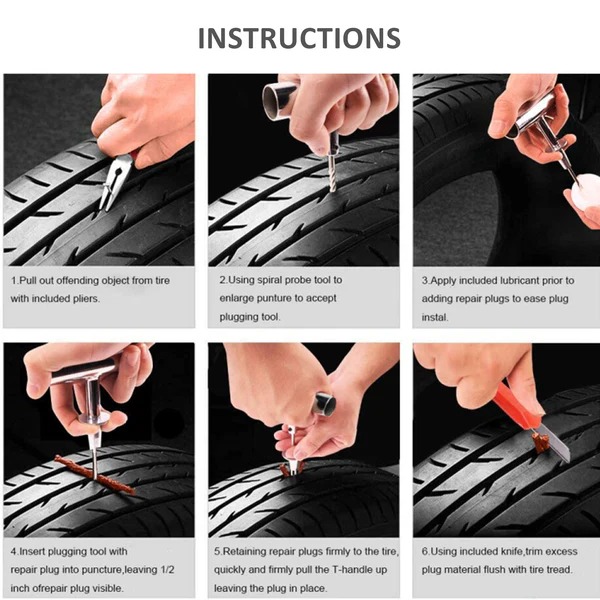 INSTRUCTIONS

1.Pull out offending object from tire with included pliers.

2.Using spiral probe tool to enlarge punture to accept plugging tool.

3.Apply included lubricant prior to adding repair plugs to ease plug instal.

4.Insert plugging tool with repair plug into puncture,leaving 1/2 inch ofrepair plug visible.

5.Retaining repair plugs firmly to the tire, quickly and firmly pull the T-handle up leaving the plug in place.

6.Using included knife,trim excess plug material flush with tire tread.