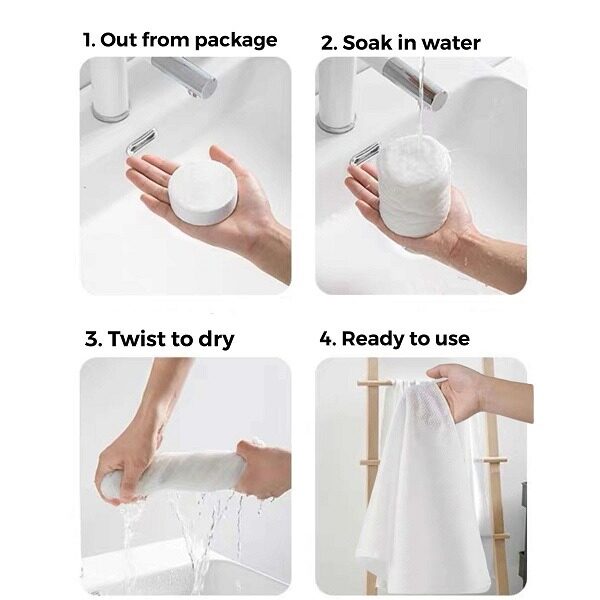 1. Out from package

2. Soak in water

3. Twist to dry

4. Ready to use