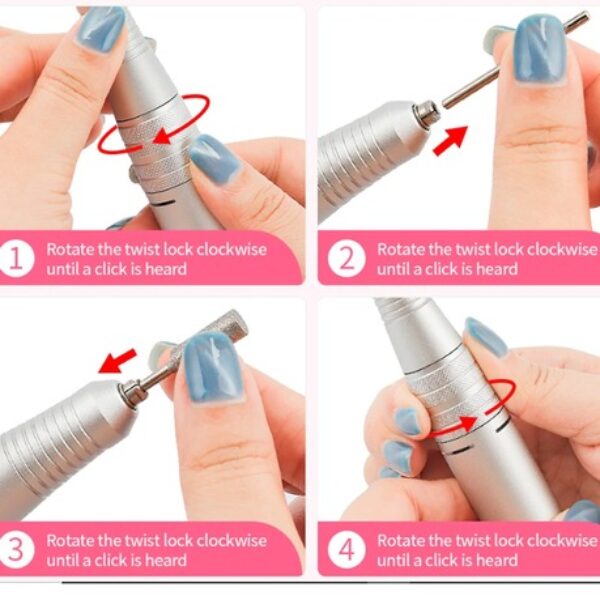 1 Rotate the twist lock clockwise until a click is heard

2 Rotate the twist lock clockwise until a click is heard

3 Rotate the twist lock clockwise until a click is heard

4 Rotate the twist lock clockwise until a click is heard