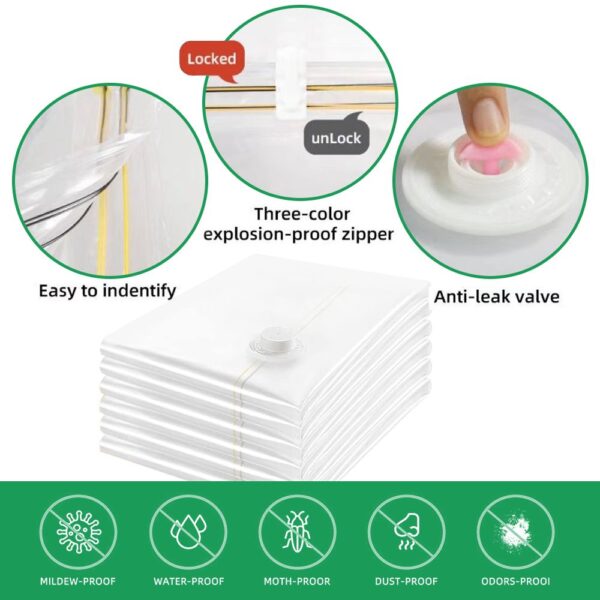 Locked

unLock

Three-color explosion-proof zipper

Easy to indentify

Anti-leak valve

MILDEW-PROOF

WATER-PROOF

MOTH-PROOR

DUST-PROOF

ODORS-PROOI