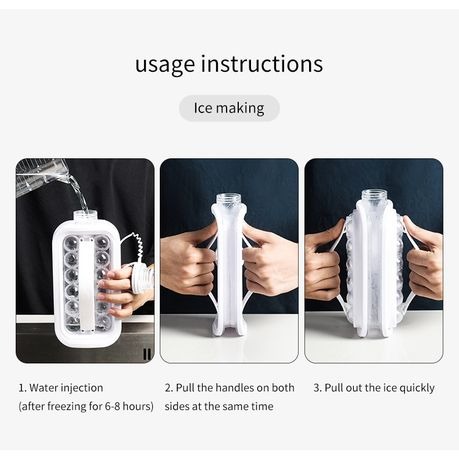 usage instructions

Ice making

1. Water injection
(after freezing for 6-8 hours)

2. Pull the handles on both sides at the same time

3. Pull out the ice quickly