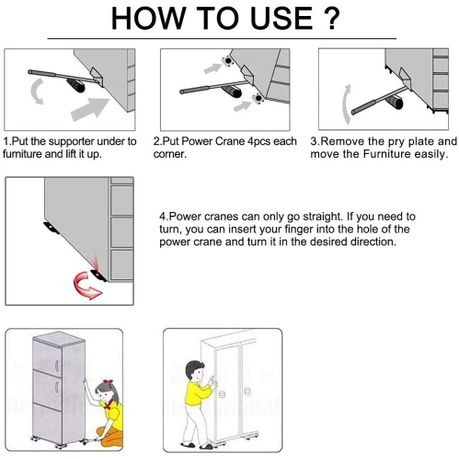 HOW TO USE ?

1.Put the supporter under to furniture and lift it up.

2.Put Power Crane 4pcs each corner.

3.Remove the pry plate and move the Furniture easily.

4.Power cranes can only go straight. If you need to turn, you can insert your finger into the hole of the power crane and turn it in the desired direction.