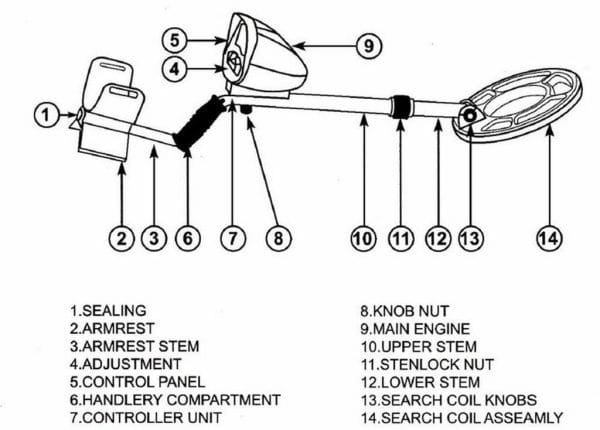 5
9
4
1
2
3
6
7
8
10
11
12
13
14

1.SEALING
2.ARMREST
3.ARMREST STEM
4.ADJUSTMENT
5.CONTROL PANEL
6.HANDLERY COMPARTMENT
7.CONTROLLER UNIT

8.KNOB NUT
9.MAIN ENGINE
10.UPPER STEM
11.STENLOCK NUT
12.LOWER STEM
13.SEARCH COIL KNOBS
14.SEARCH COIL ASSEAMLY