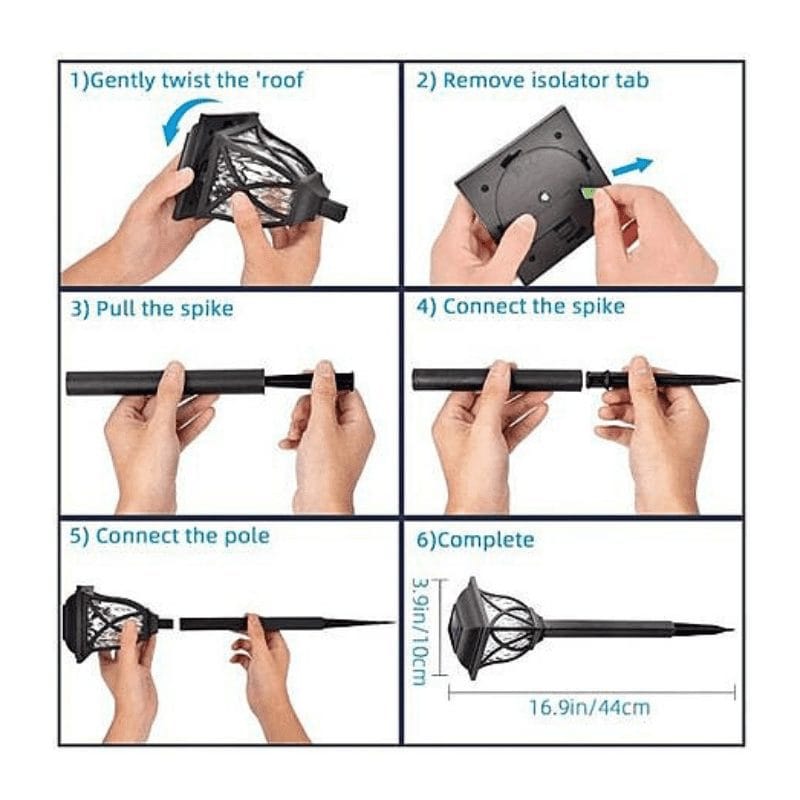 1)Gently twist the 'roof

2) Remove isolator tab

3) Pull the spike

4) Connect the spike

5) Connect the pole

6)Complete

3.9in/10cm

16.9in/44cm